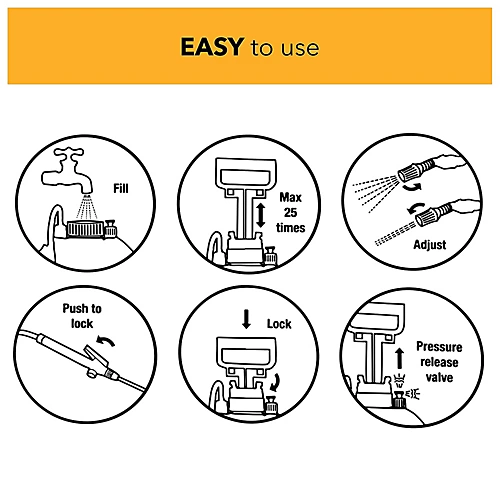 EASY to use

Fill

Max 25 times

Adjust

Push to lock

Lock

Pressure release valve