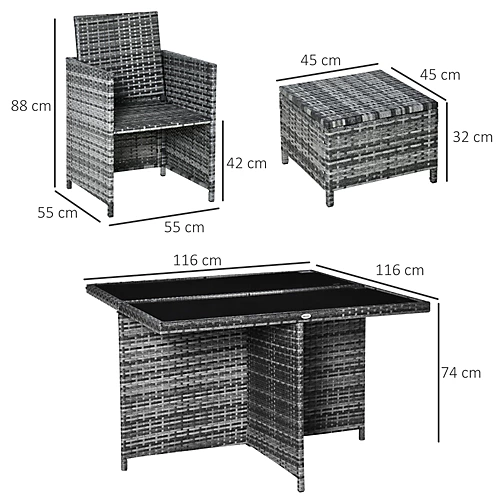 88 cm

42 cm

55 cm

55 cm

45 cm

45 cm

32 cm

116 cm

116 cm

74 cm